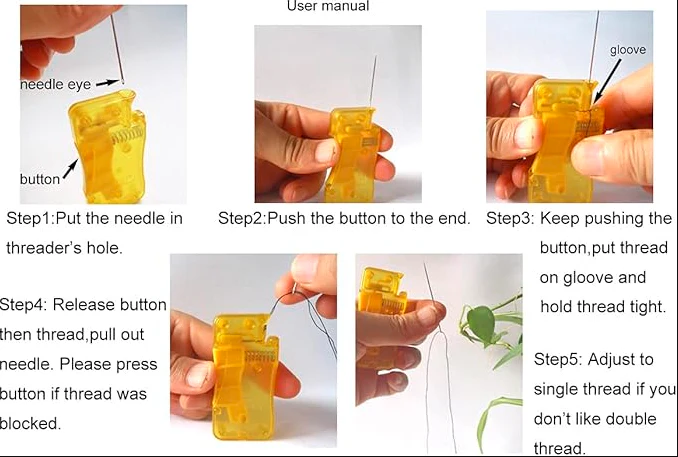 User manual

needle eye

button

gloove

Step1:Put the needle in threader's hole.

Step2:Push the button to the end.

Step3: Keep pushing the button,put thread on gloove and hold thread tight.

Step4: Release button then thread,pull out needle. Please press button if thread was blocked.

Step5: Adjust to single thread if you don't like double thread.