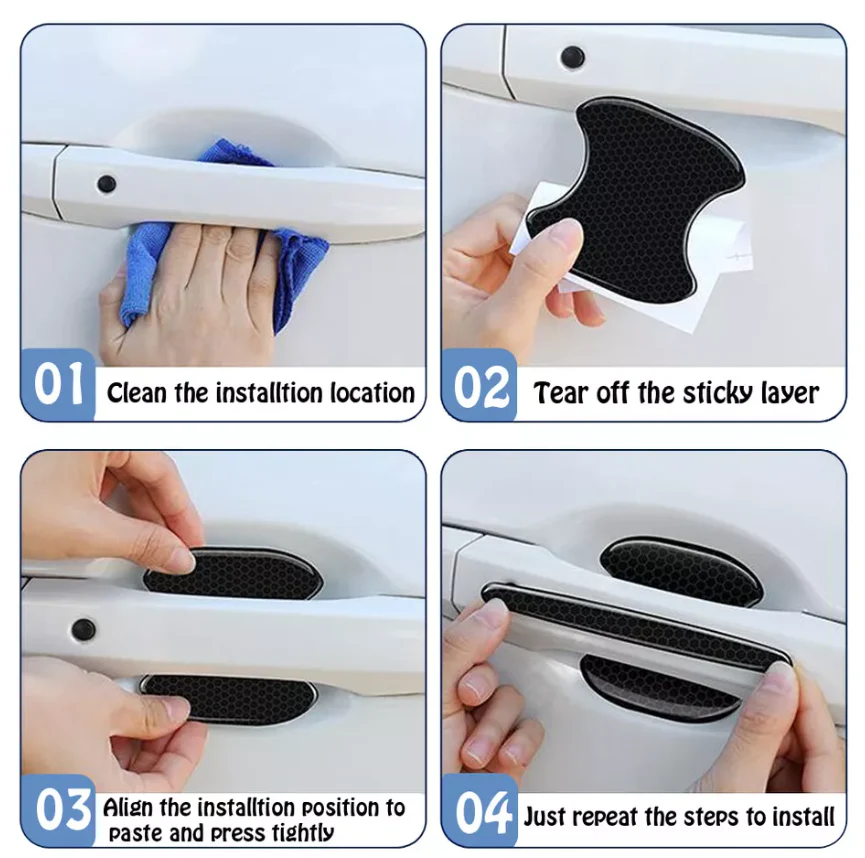 01 Clean the installtion location

02 Tear off the sticky layer

03 Align the installtion position to paste and press tightly

04 Just repeat the steps to install