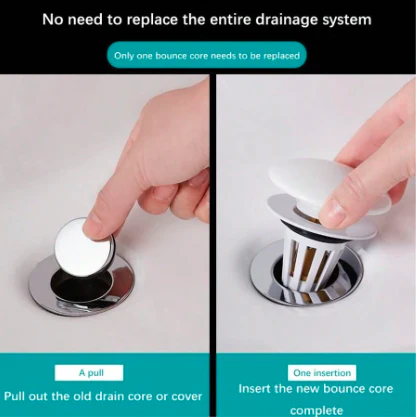 No need to replace the entire drainage system

Only one bounce core needs to be replaced

A pull

Pull out the old drain core or cover

One insertion

Insert the new bounce core complete