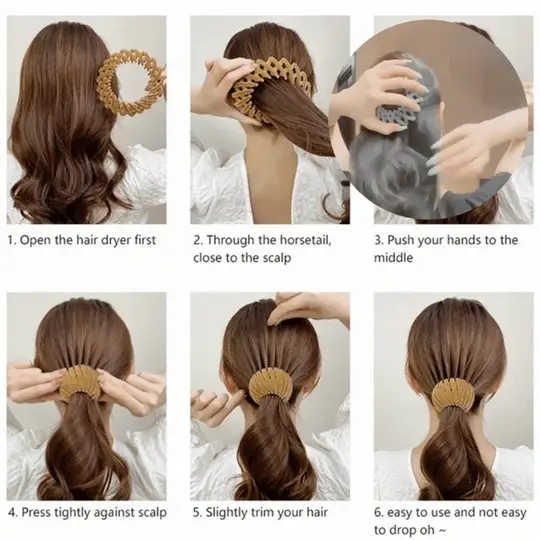 1. Open the hair dryer first

2. Through the horsetail, close to the scalp

3. Push your hands to the middle

4. Press tightly against scalp

5. Slightly trim your hair

6. easy to use and not easy to drop oh ~