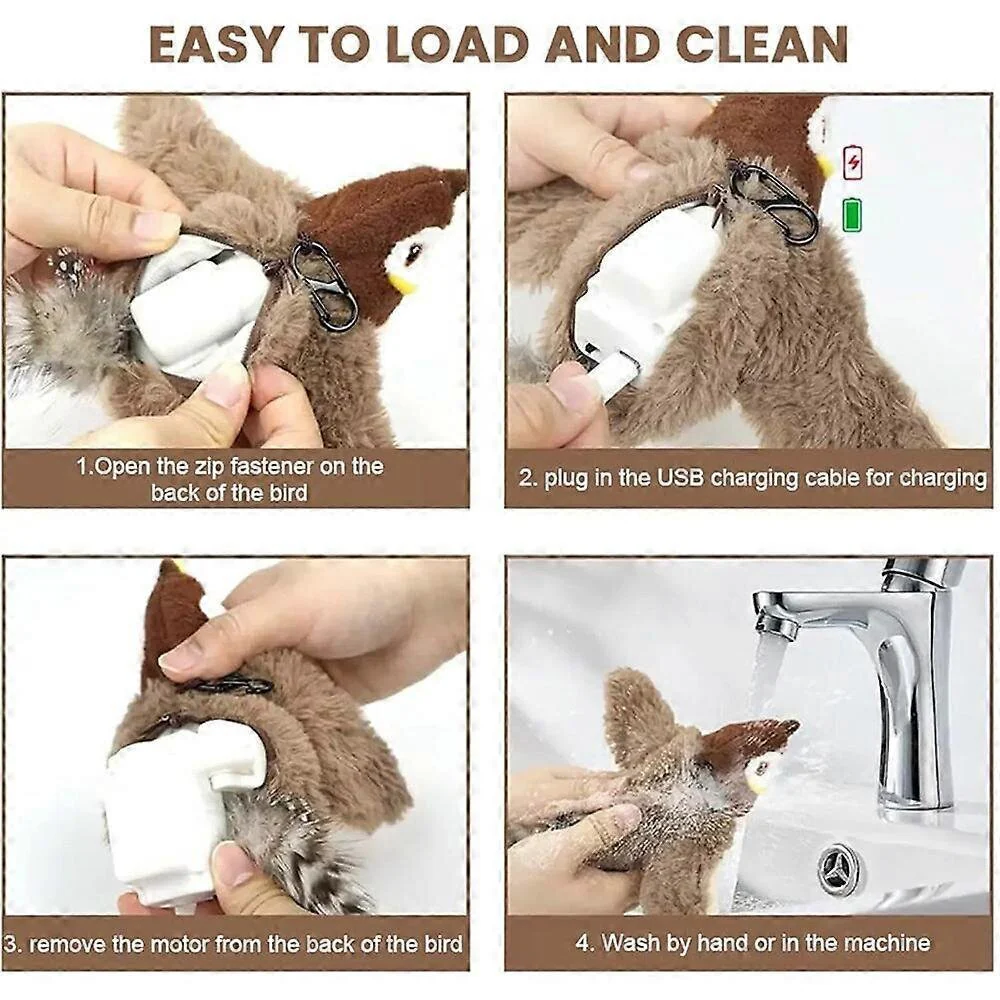 EASY TO LOAD AND CLEAN

1.Open the zip fastener on the back of the bird

2. plug in the USB charging cable for charging

3. remove the motor from the back of the bird

4. Wash by hand or in the machine