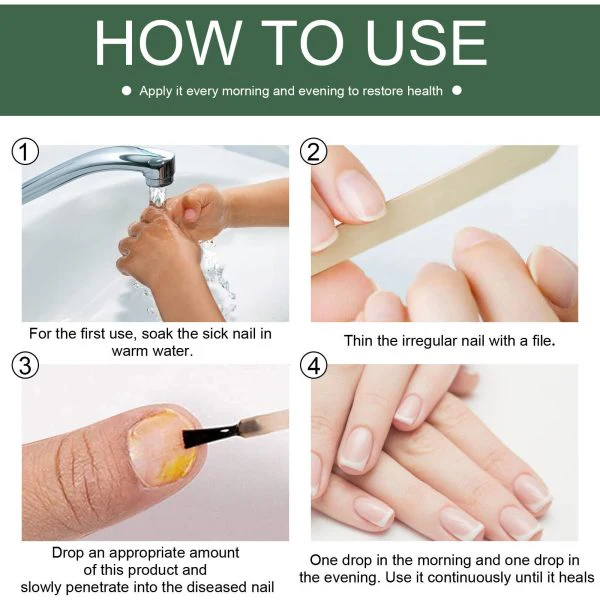 HOW TO USE

● Apply it every morning and evening to restore health ●

①

For the first use, soak the sick nail in warm water.

②

Thin the irregular nail with a file.

③

Drop an appropriate amount of this product and slowly penetrate into the diseased nail

④

One drop in the morning and one drop in the evening. Use it continuously until it heals